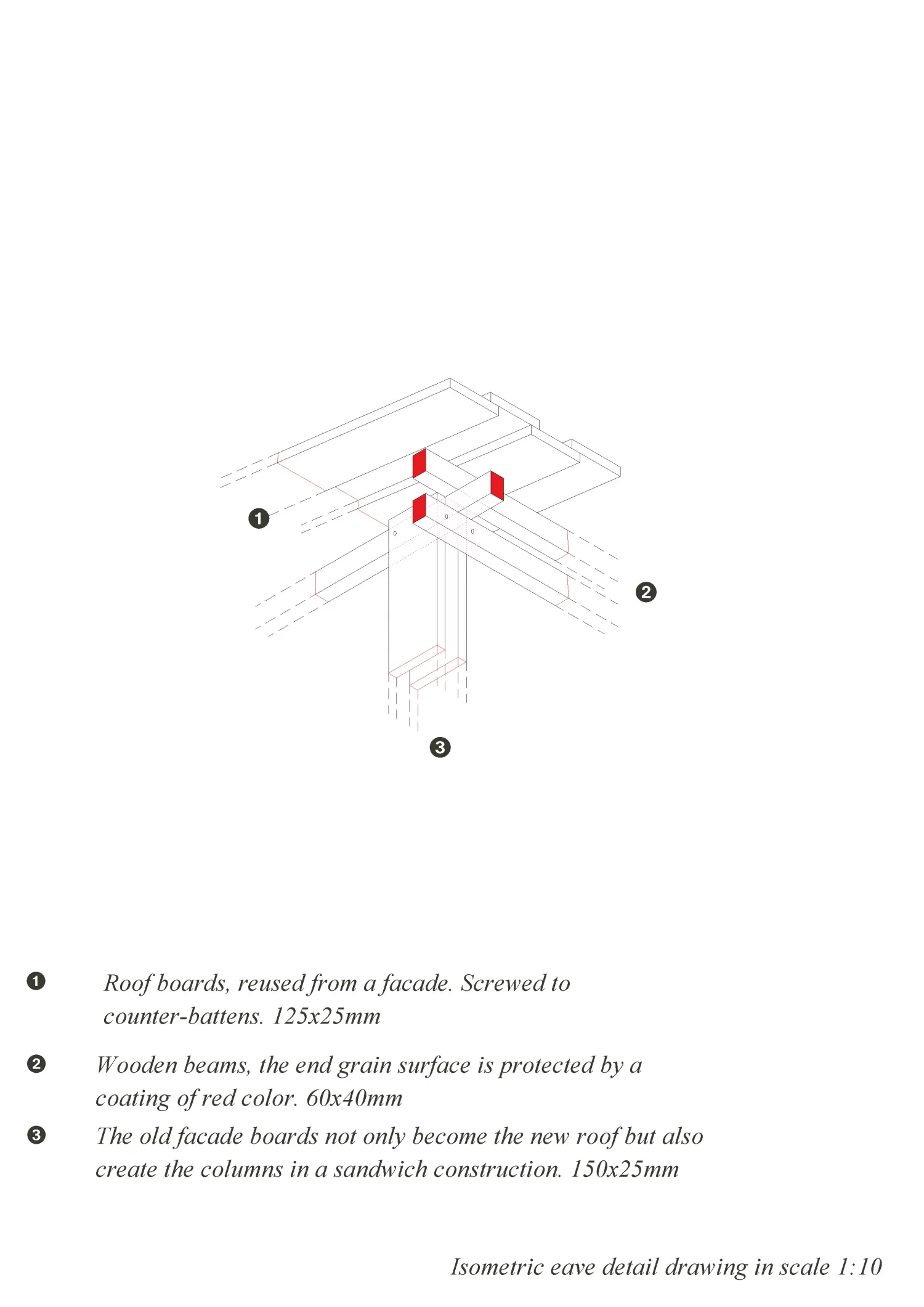 1

2

3

1 Roof boards, reused from a facade. Screwed to counter-battens. 125x25mm

2 Wooden beams, the end grain surface is protected by a coating of red color. 60x40mm

3 The old facade boards not only become the new roof but also create the columns in a sandwich construction. 150x25mm

Isometric eave detail drawing in scale 1:10